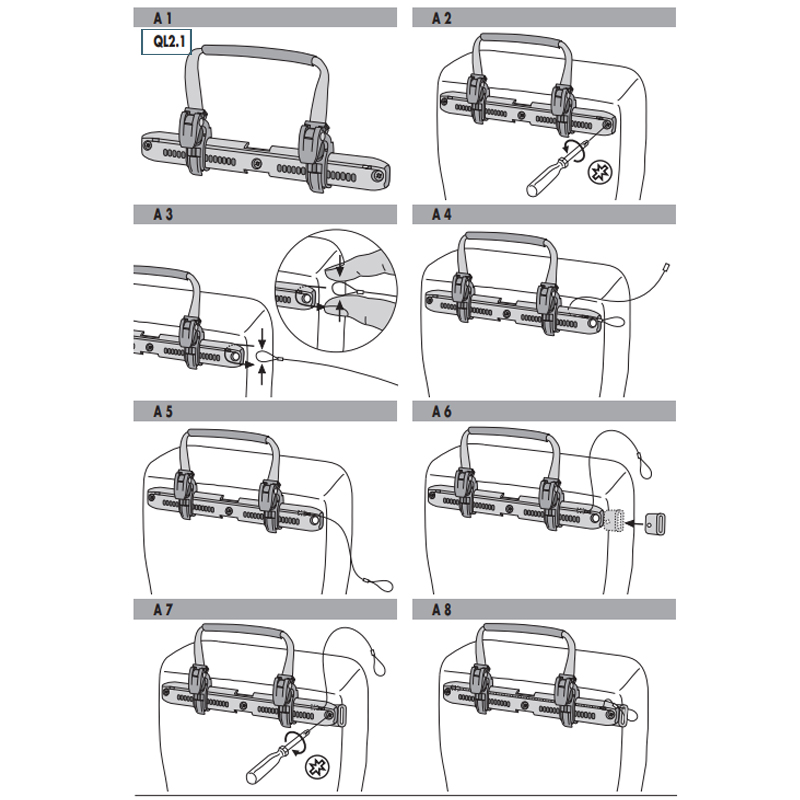 A 1
QL2.1
A 2
A 3
A 4
A 5
A 6
A 7
A 8