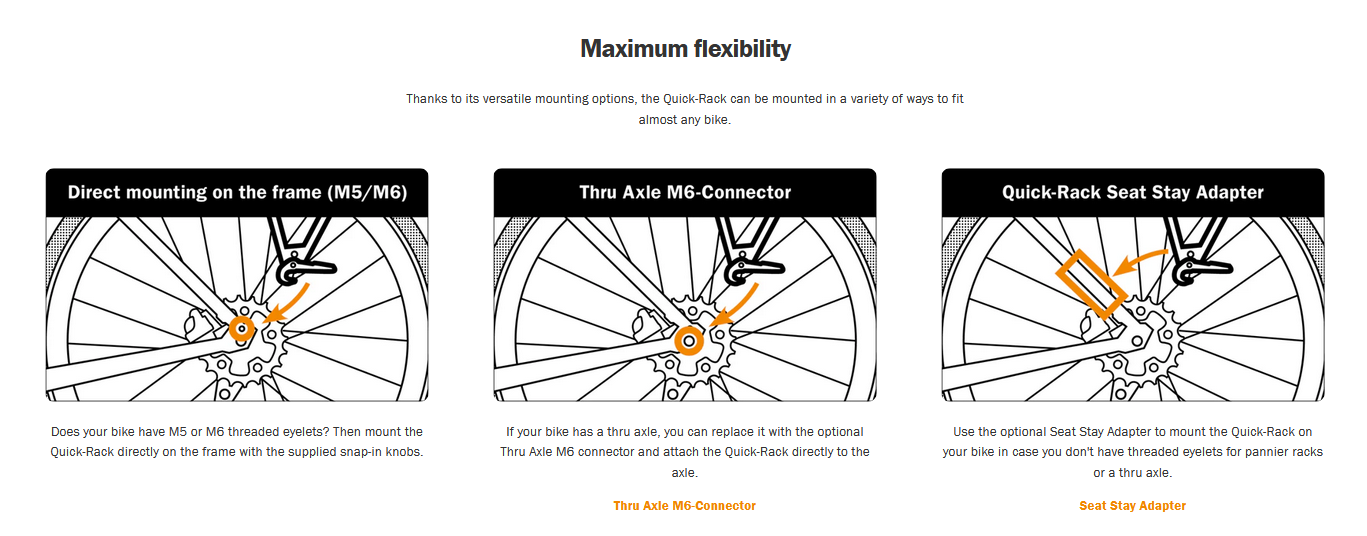 Maximum flexibility

Thanks to its versatile mounting options, the Quick-Rack can be mounted in a variety of ways to fit almost any bike.

Direct mounting on the frame (M5/M6)

Does your bike have M5 or M6 threaded eyelets? Then mount the Quick-Rack directly on the frame with the supplied snap-in knobs.

Thru Axle M6-Connector

If your bike has a thru axle, you can replace it with the optional Thru Axle M6 connector and attach the Quick-Rack directly to the axle.

Thru Axle M6-Connector

Quick-Rack Seat Stay Adapter

Use the optional Seat Stay Adapter to mount the Quick-Rack on your bike in case you don't have threaded eyelets for pannier racks or a thru axle.

Seat Stay Adapter