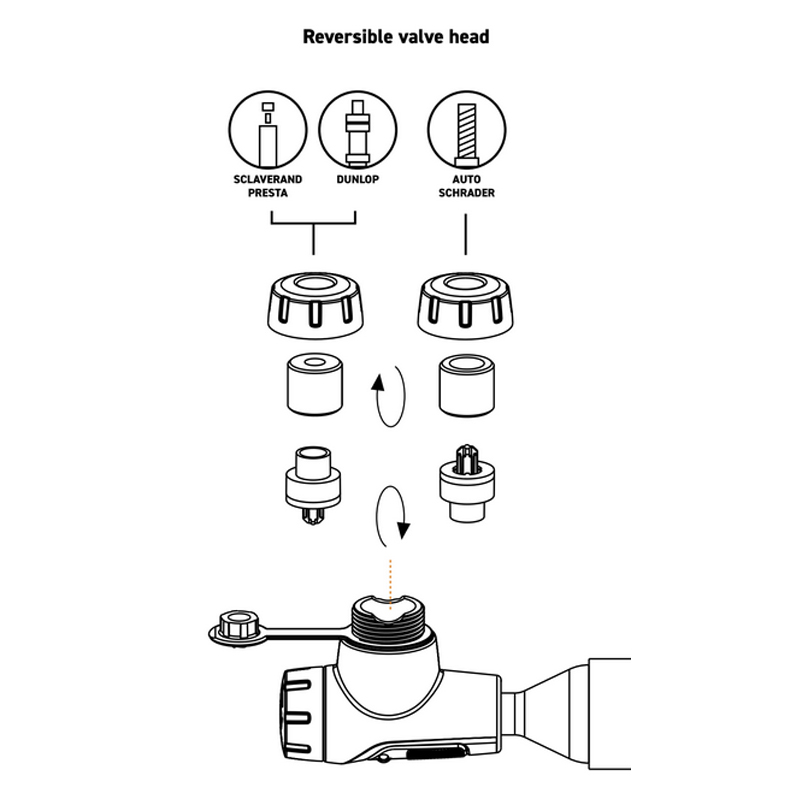 Reversible valve head

SCLAVERAND PRESTA

DUNLOP

AUTO SCHRADER