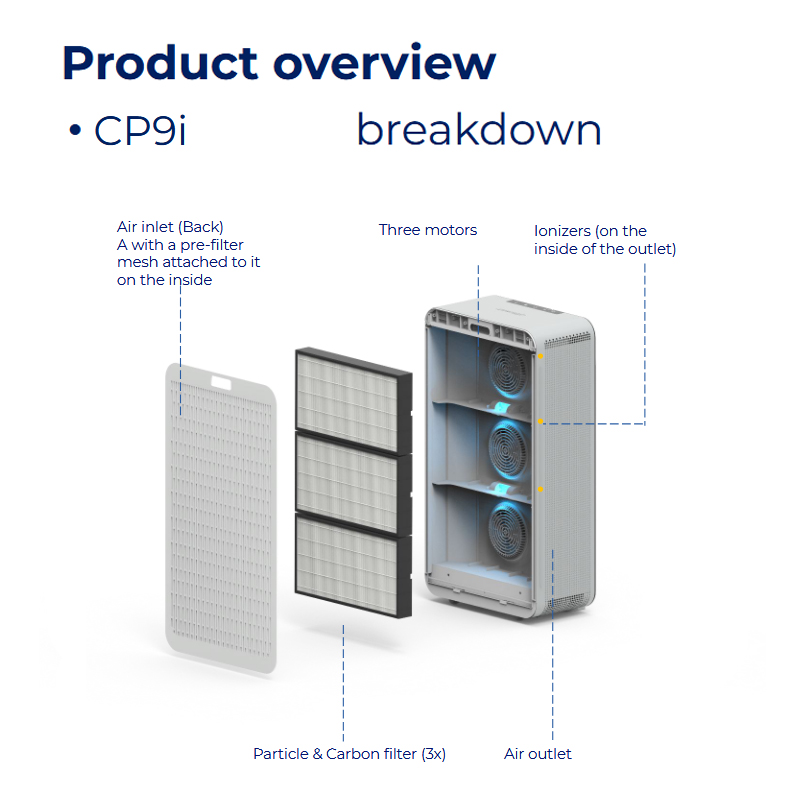 Product overview

• CP9i breakdown

Air inlet (Back)
A with a pre-filter mesh attached to it on the inside

Three motors

Ionizers (on the inside of the outlet)

Particle & Carbon filter (3x)

Air outlet